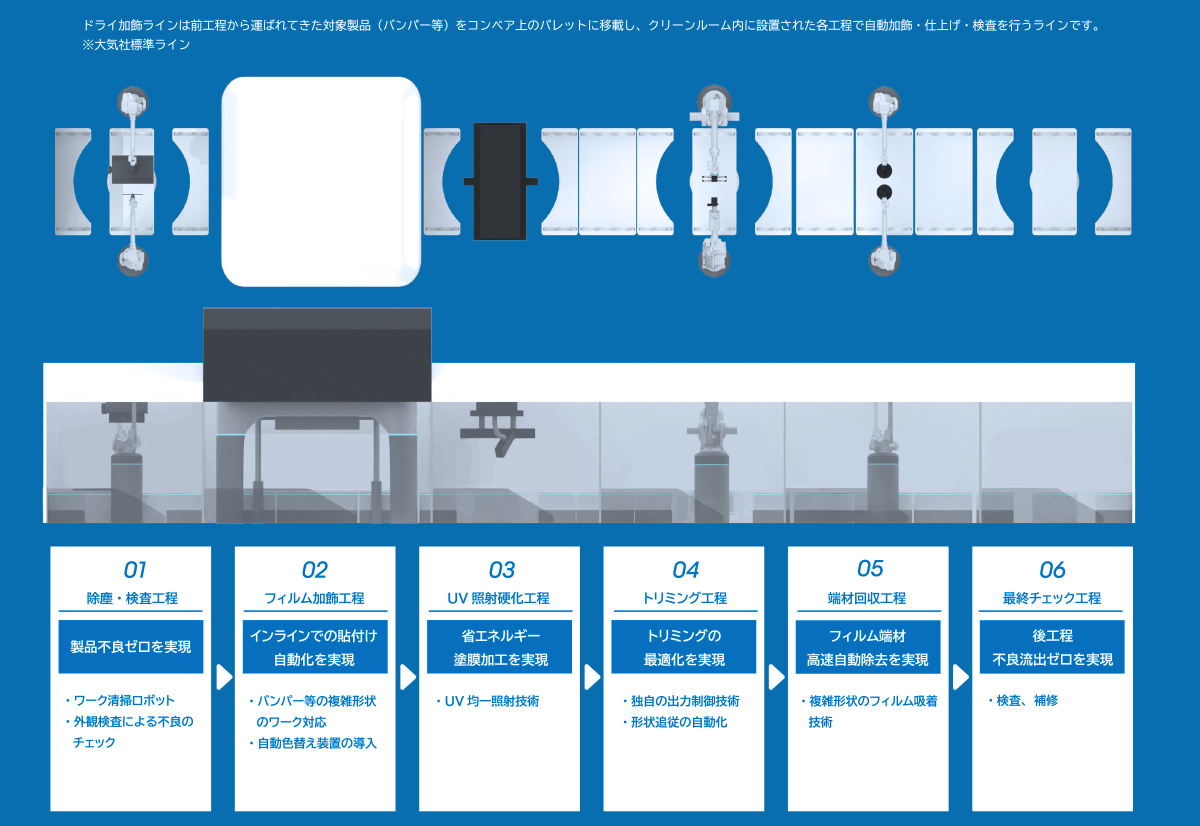 ドライ加飾ラインは前工程から運ばれてきた対象製品（バンパー等）をコンベア上のパレットに移載し、クリーンルーム内に設置された各工程で自動加飾・仕上げ・検査を行うラインです。
※大気社標準ライン

01
除塵・検査工程
製品不良ゼロを実現
・ワーク清掃ロボット
・外観検査による不良のチェック

02
フィルム加飾工程
インラインでの貼付け自動化を実現
・バンパー等の複雑形状のワーク対応
・自動色替え装置の導入

03
UV 照射硬化工程
省エネルギー塗膜加工を実現
・UV 均一照射技術

04
トリミング工程
トリミングの最適化を実現
・独自の出力制御技術
・形状追従の自動化

05
端材回収工程
フィルム端材高速自動除去を実現
・複雑形状のフィルム吸着技術

06
最終チェック工程
後工程不良流出ゼロを実現
・検査、補修