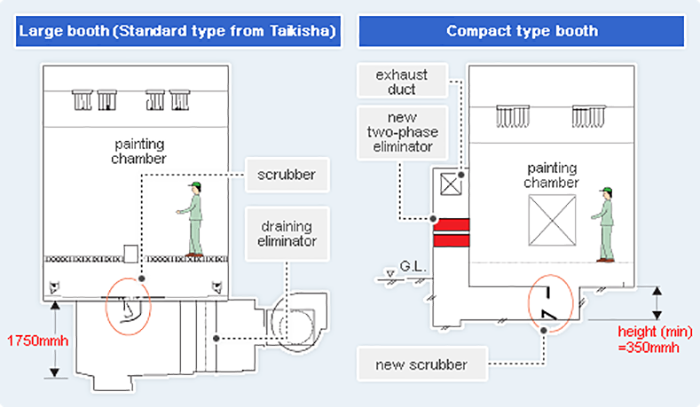 Large booth (Standard type from Taikisha)

painting chamber

scrubber

draining eliminator

1750mmh

Compact type booth

exhaust duct

new two-phase eliminator

painting chamber

G.L.

height (min) =350mmh

new scrubber